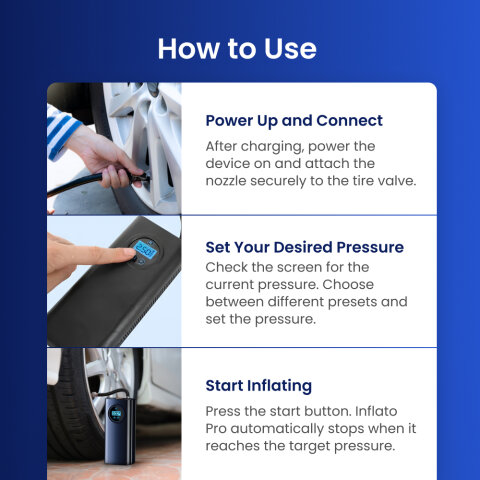 How to Use

Power Up and Connect

After charging, power the device on and attach the nozzle securely to the tire valve.

250

Set Your Desired Pressure

Check the screen for the current pressure. Choose between different presets and set the pressure.

Start Inflating

Press the start button. Inflato Pro automatically stops when it reaches the target pressure.